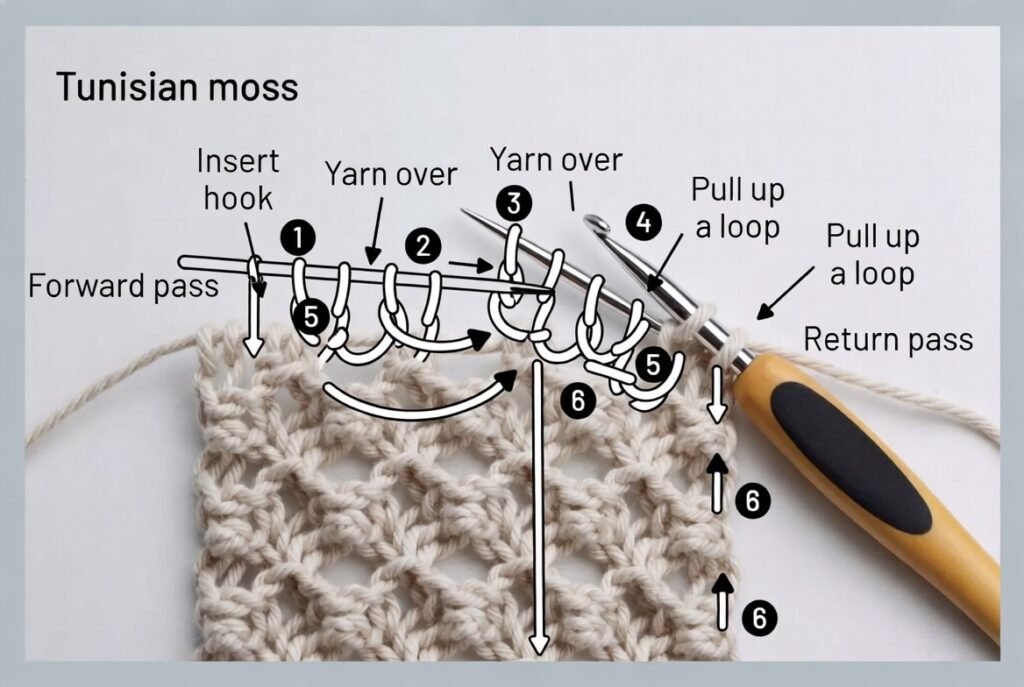 Tunisian moss

Insert hook

Yarn over

Yarn over

Pull up a loop

Pull up a loop

Forward pass

Return pass

1

2

3

4

5

5

6

6

6