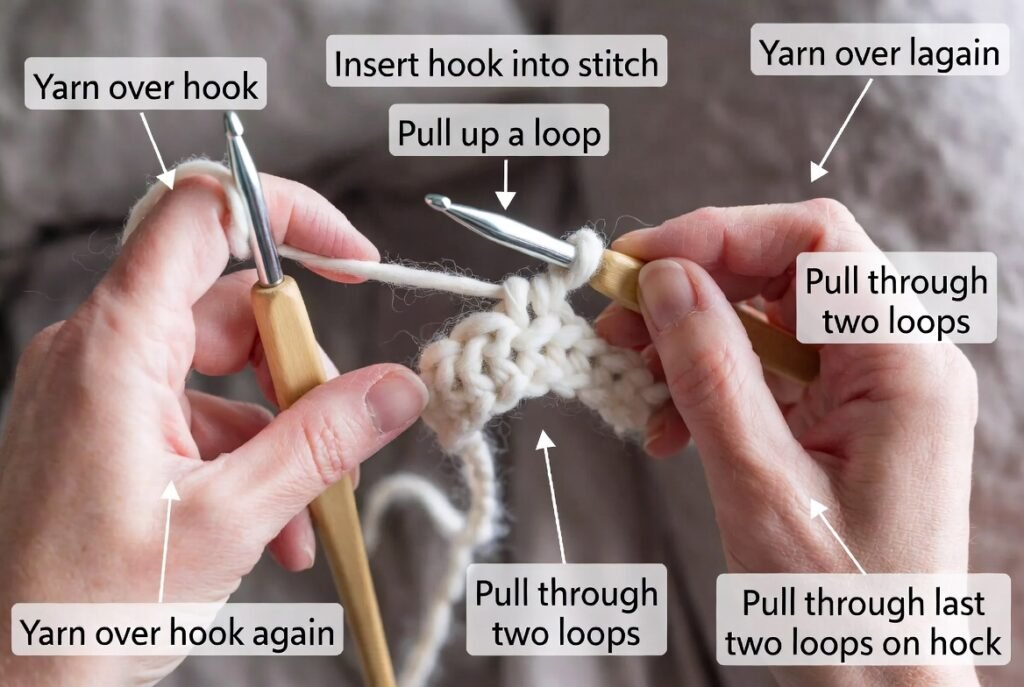 Yarn over hook

Insert hook into stitch

Yarn over lagain

Pull up a loop

Pull through two loops

Yarn over hook again

Pull through two loops

Pull through last two loops on hock