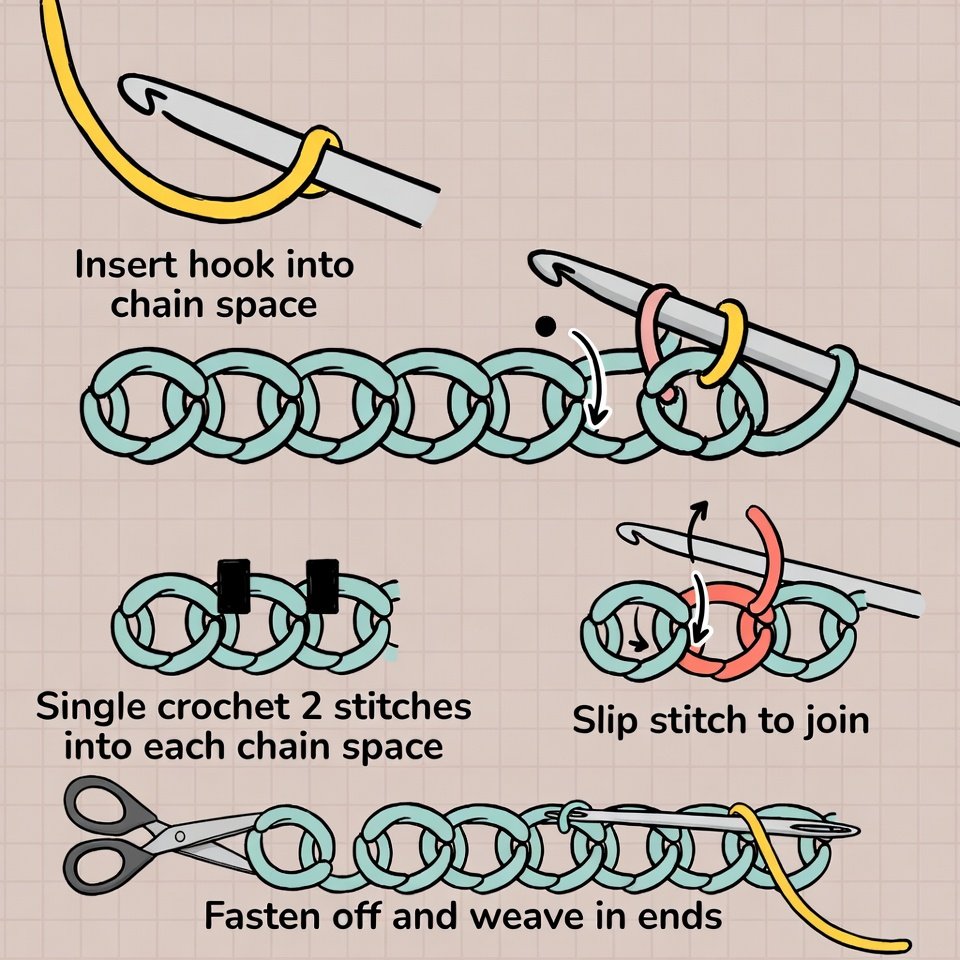 Insert hook into chain space

Single crochet 2 stitches into each chain space

Slip stitch to join

Fasten off and weave in ends